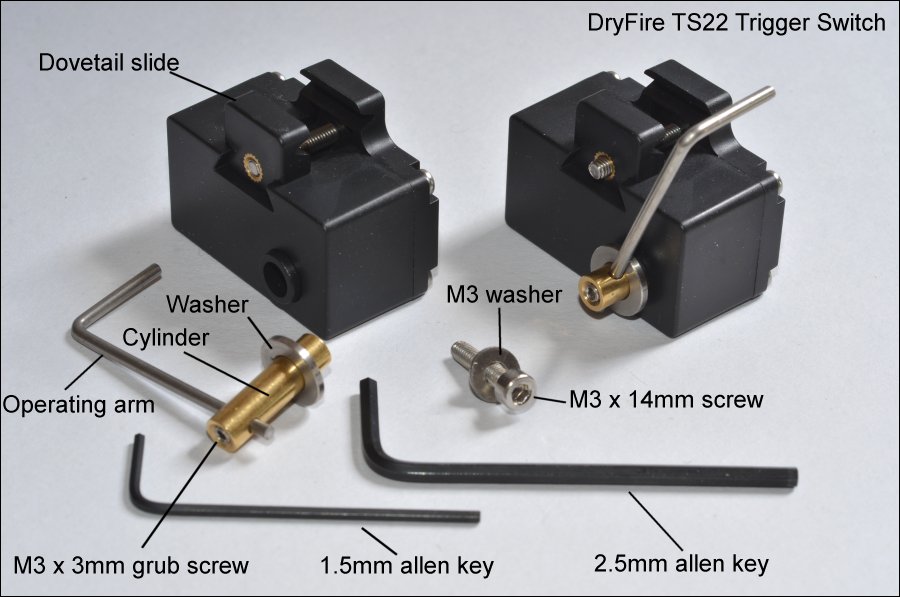 DryFire TS22 Trigger Switch

Dovetail slide

Washer

Cylinder

Operating arm

M3 washer

M3 x 14mm screw

M3 x 3mm grub screw

1.5mm allen key

2.5mm allen key